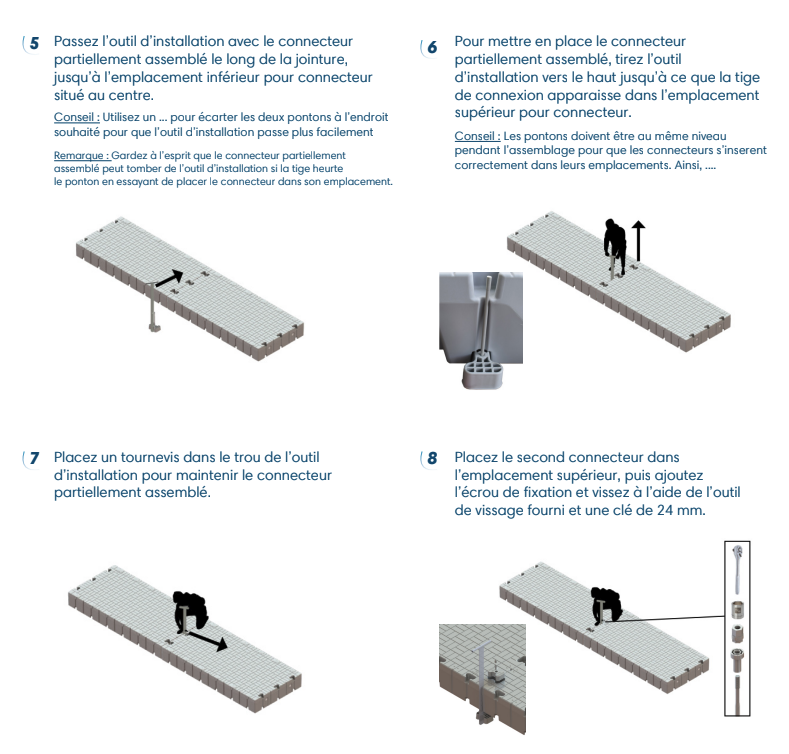 5 Passez l'outil d'installation avec le connecteur partiellement assemblé le long de la jointure, jusqu'à l'emplacement inférieur pour connecteur situé au centre.

Conseil : Utilisez un ... pour écarter les deux pontons à l'endroit souhaité pour que l'outil d'installation passe plus facilement

Remarque : Gardez à l'esprit que le connecteur partiellement assemblé peut tomber de l'outil d'installation si la tige heurte le ponton en essayant de placer le connecteur dans son emplacement.

6 Pour mettre en place le connecteur partiellement assemblé, tirez l'outil d'installation vers le haut jusqu'à ce que la tige de connexion apparaisse dans l'emplacement supérieur pour connecteur.

Conseil : Les pontons doivent être au même niveau pendant l'assemblage pour que les connecteurs s'inserent correctement dans leurs emplacements. Ainsi, ....

7 Placez un tournevis dans le trou de l'outil d'installation pour maintenir le connecteur partiellement assemblé.

8 Placez le second connecteur dans l'emplacement supérieur, puis ajoutez l'écrou de fixation et vissez à l'aide de l'outil de vissage fourni et une clé de 24 mm.